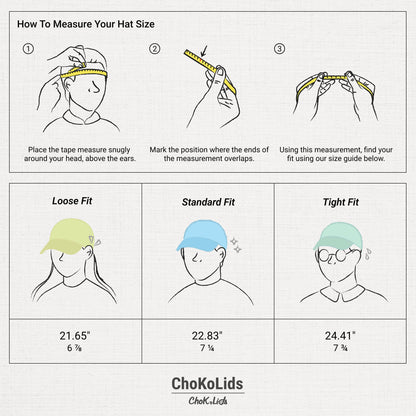 How To Measure Your Hat Size

①

Place the tape measure snugly around your head, above the ears.

②

Mark the position where the ends of the measurement overlaps.

③

Using this measurement, find your fit using our size guide below.

| Loose Fit | Standard Fit | Tight Fit |
|---|---|---|
| 21.65" 6 ⅞ | 22.83" 7 ¼ | 24.41" 7 ¾ |

ChoKoLids

ChoKoLids